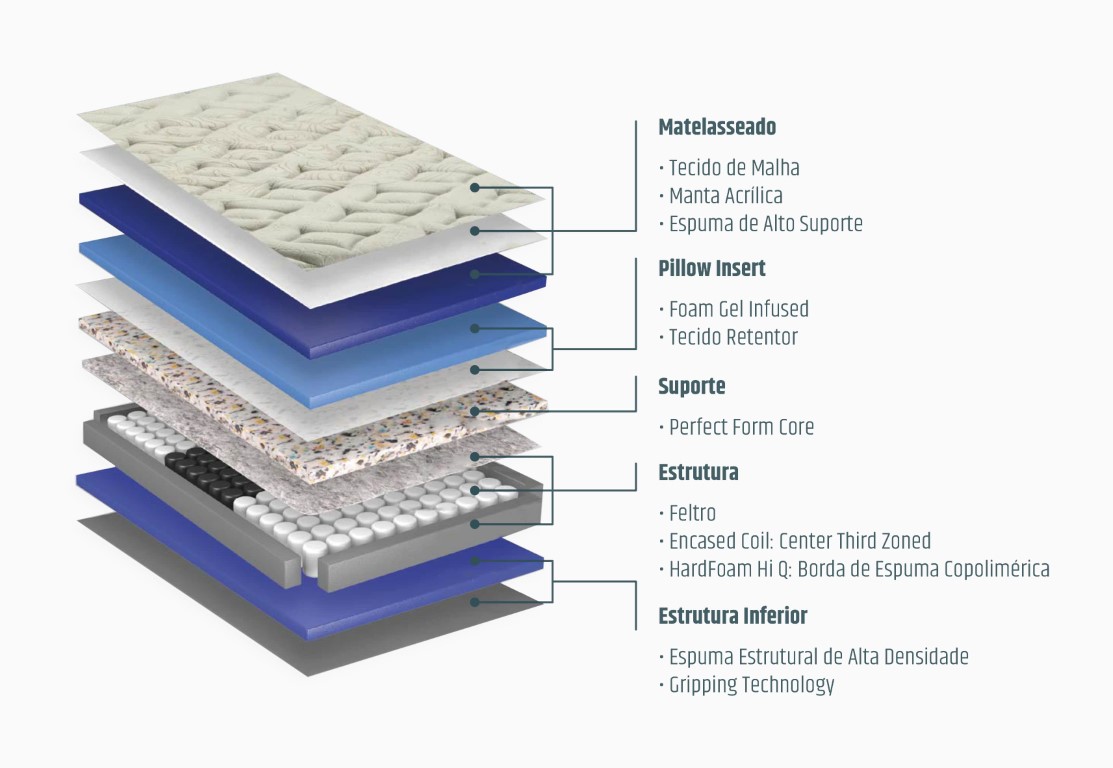 Matelasseado

· Tecido de Malha
· Manta Acrílica
· Espuma de Alto Suporte

Pillow Insert

· Foam Gel Infused
· Tecido Retentor

Suporte

· Perfect Form Core

Estrutura

· Feltro
· Encased Coil: Center Third Zoned
· HardFoam Hi Q: Borda de Espuma Copolimérica

Estrutura Inferior

· Espuma Estrutural de Alta Densidade
· Gripping Technology